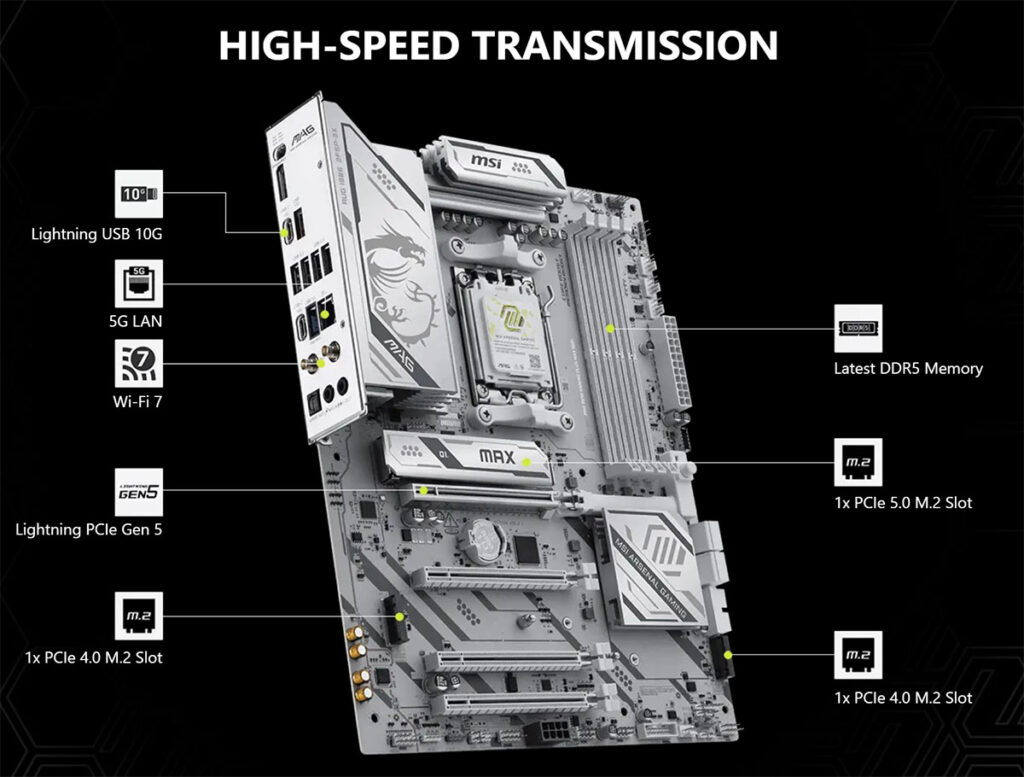 HIGH-SPEED TRANSMISSION

10G
Lightning USB 10G

5G
5G LAN

7
Wi-Fi 7

LIGHTNING GEN5
Lightning PCIe Gen 5

M.2
1x PCIe 4.0 M.2 Slot

DDR5
Latest DDR5 Memory

M.2
1x PCIe 5.0 M.2 Slot

M.2
1x PCIe 4.0 M.2 Slot

MAG
msi
MAG
MAX
MSI ARSENAL GAMING